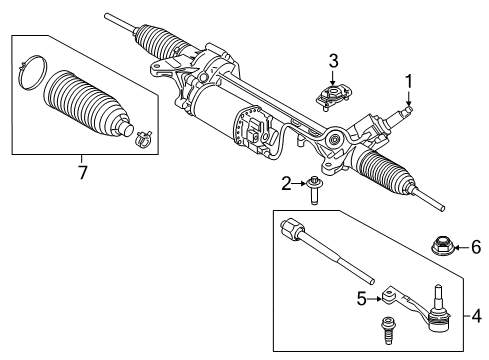 3
1
7
2
6
5
4