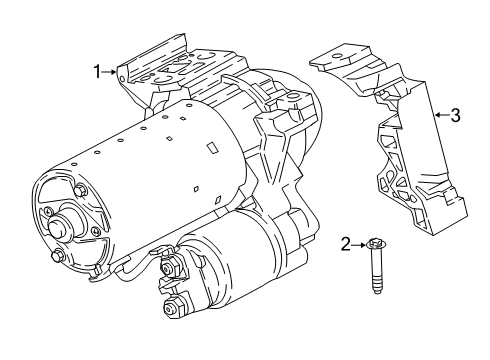 1
3
2