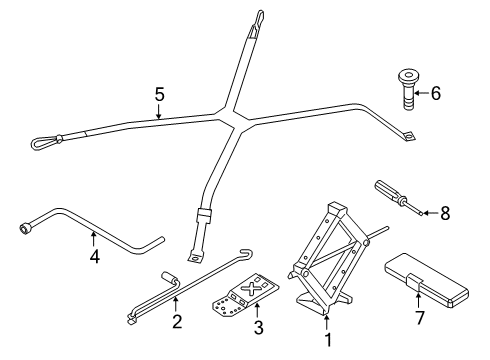 5
6
8
4
2
3
1
7