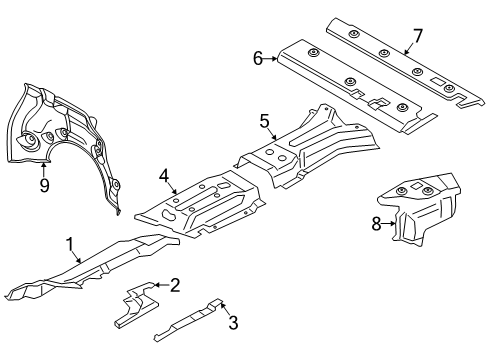 7
6
5
9
4
8
1
2
3