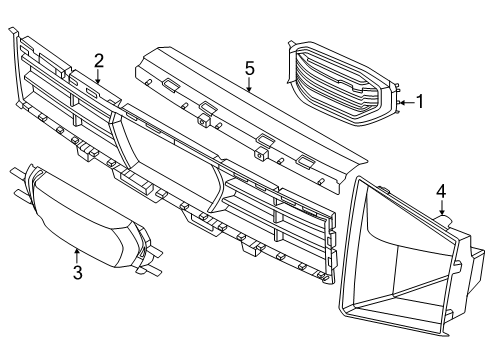 2
5
1
4
3