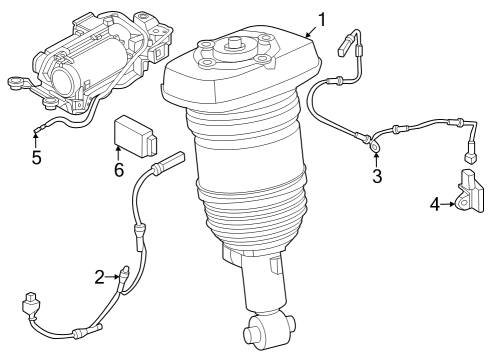 1
5
6
3
4
2