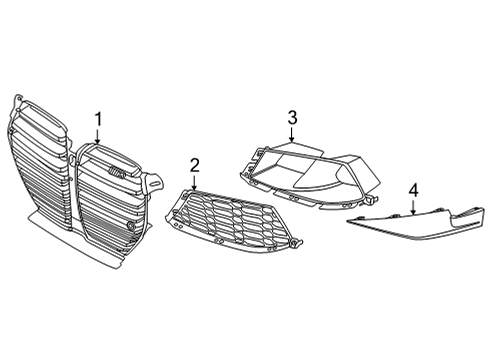 1
2
3
4