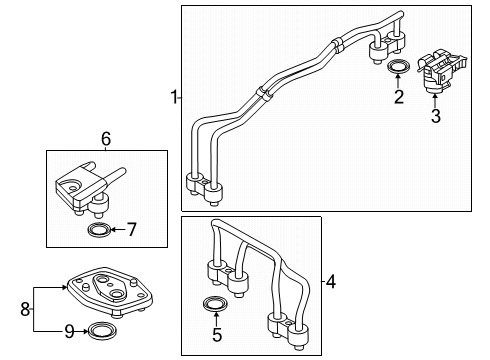 1
2
3
6
7
4
5
8
9