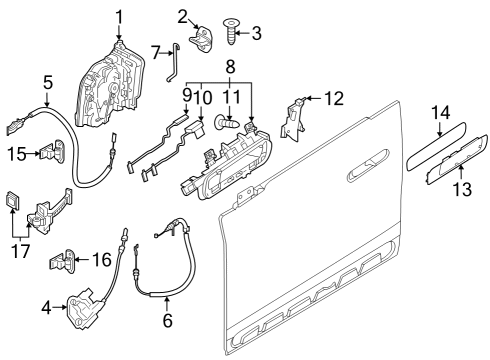 1
2
3
7
8
5
9
10
11
12
14
15
13
17
16
4
6