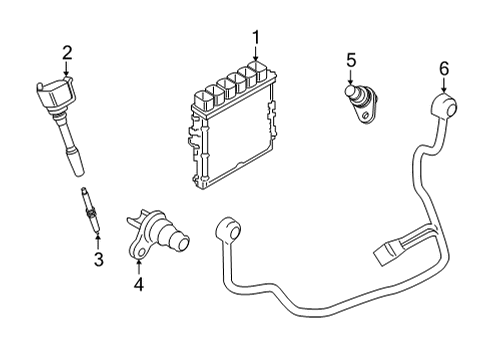 2
1
5
6
3
4