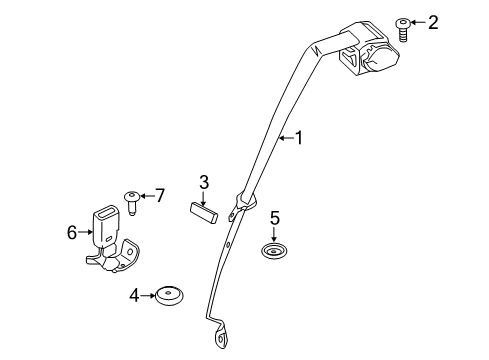 2
1
3
7
5
6
4