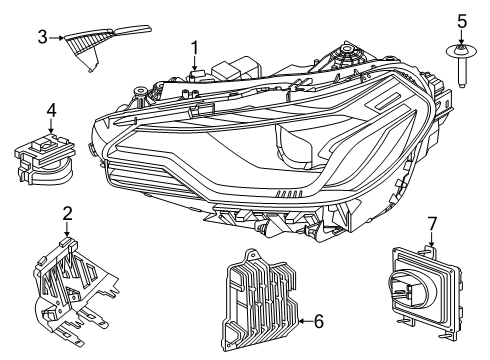 3
1
5
4
2
7
6