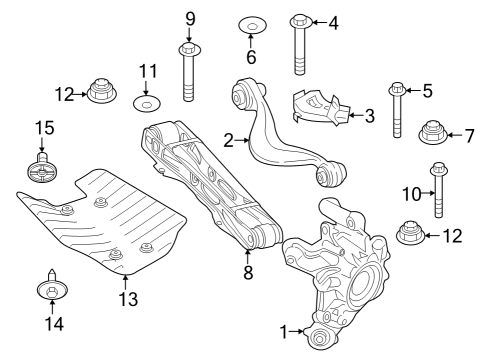 9
6
4
11
12
5
3
15
2
7
10
12
8
13
14
1