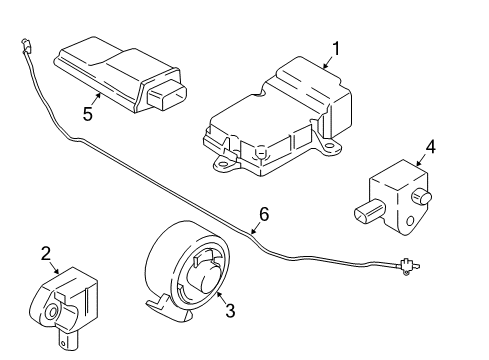 1
5
4
6
2
3