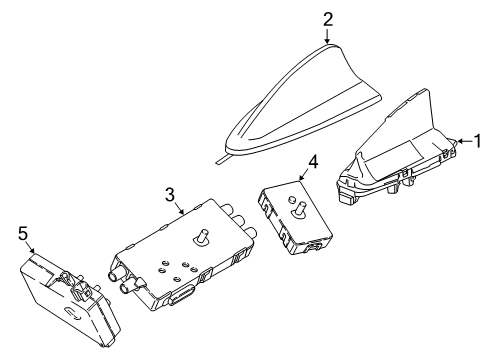 2
1
4
3
5