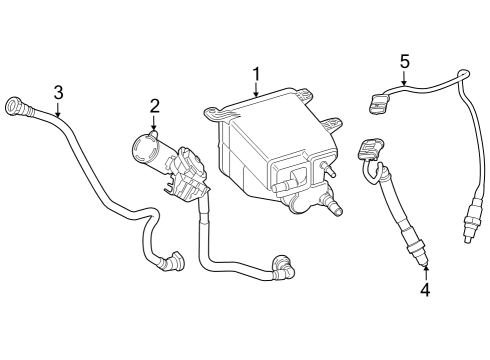 3
2
1
5
4