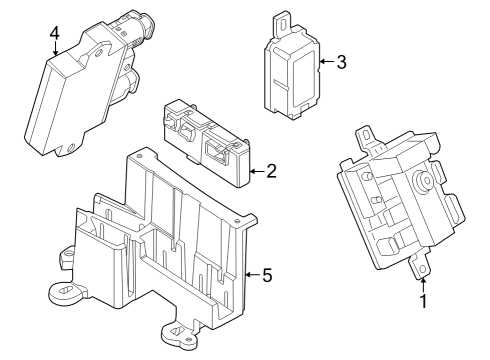 4
3
2
5
1