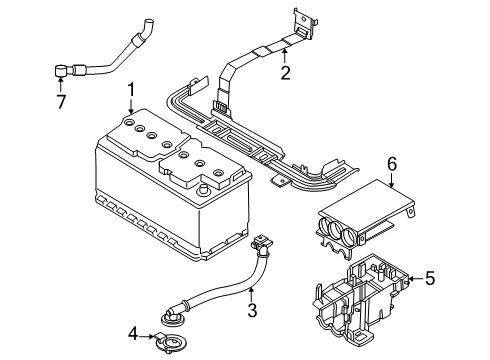 7
1
2
6
5
3
4