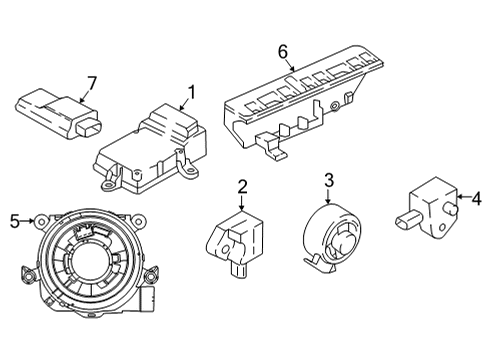 6
7
1
2
3
4
5