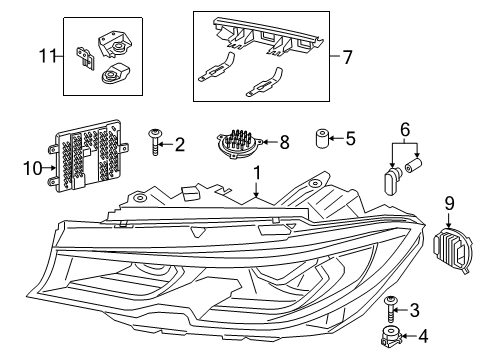 11
7
10
2
8
5
6
1
9
3
4