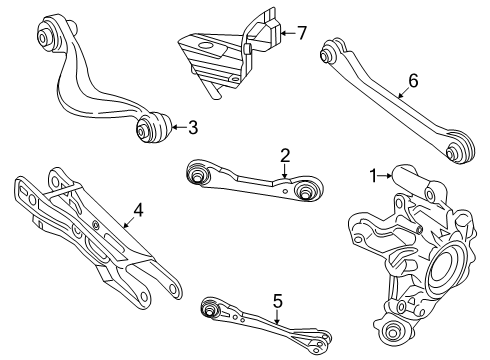 7
6
3
2
1
4
5