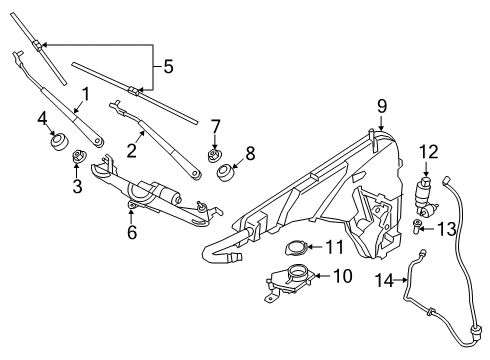 5
1
4
2
7
8
3
6
9
12
13
11
10
14