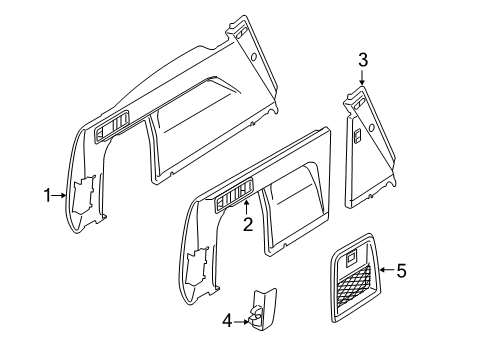 3
1
2
5
4