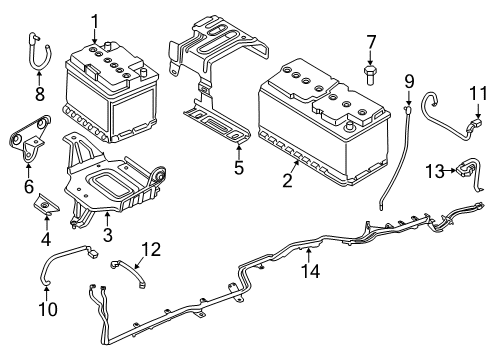 1
8
7
9
11
6
5
2
13
4
3
12
14
10