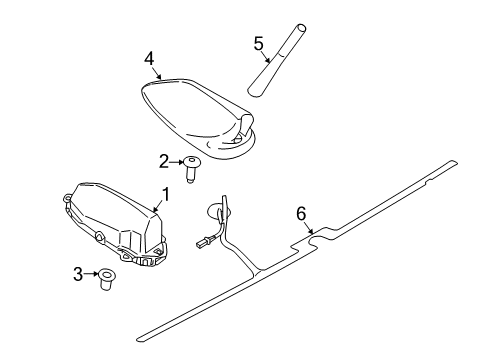 5
4
2
1
6
3