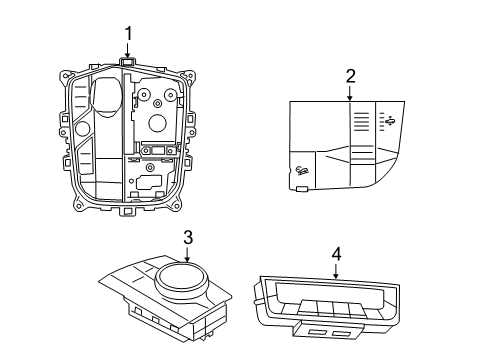 1
2
3
4