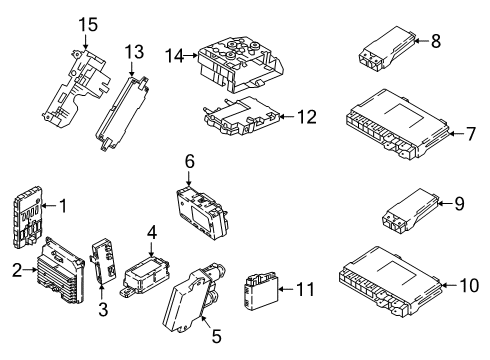 15
13
14
8
12
7
6
1
9
4
2
3
11
10
5