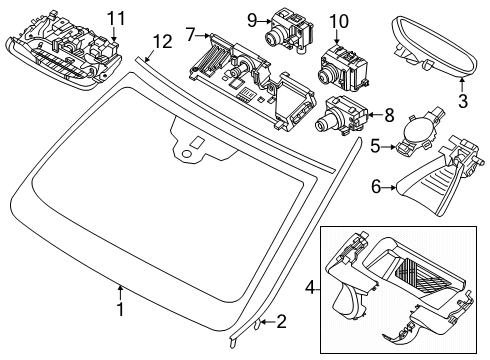 11
12
7
9
10
3
8
5
6
4
1
2