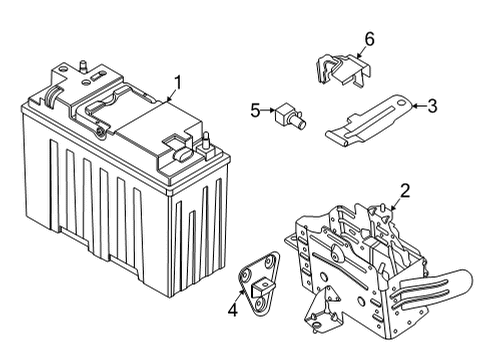 6
1
5
3
2
4