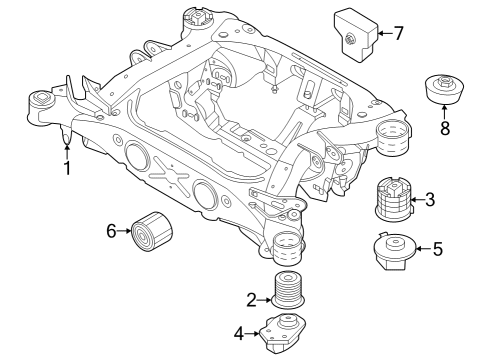 7
8
1
3
6
5
2
4