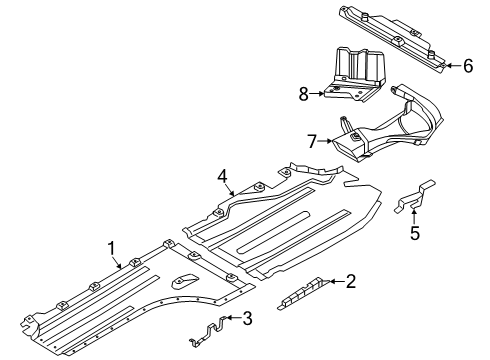 6
8
7
4
5
1
2
3