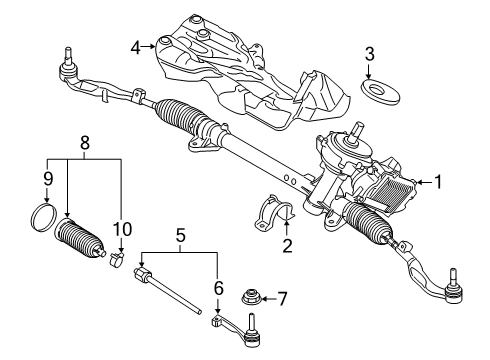 4
3
8
9
10
1
2
5
6
7