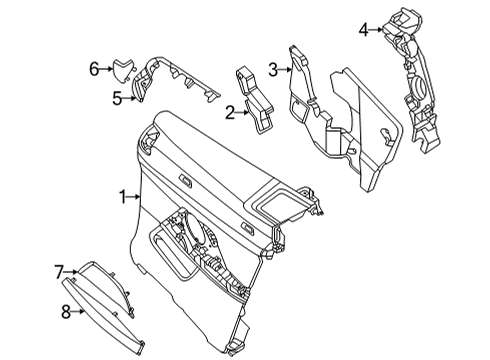 6
5
2
3
4
1
7
8