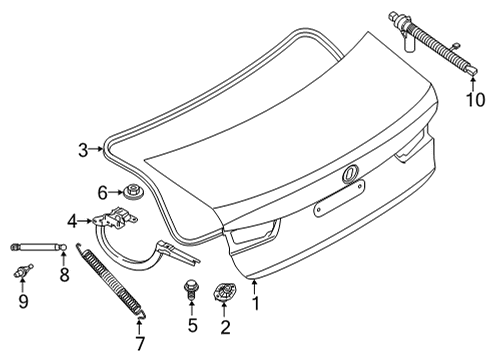 10
3
6
4
8
9
7
5
2
1