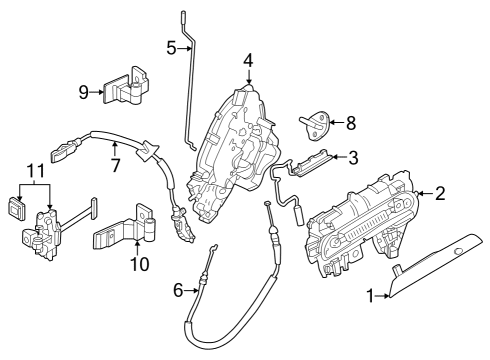 5
4
9
8
7
3
11
2
10
6
1