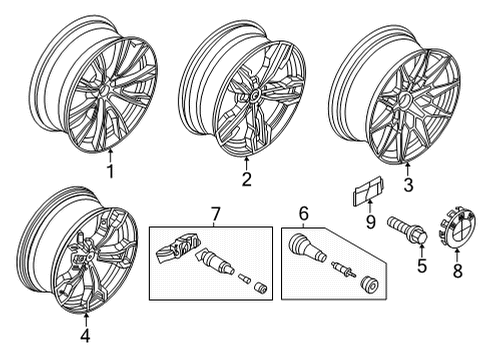 1
2
3
9
7
6
5
8
4