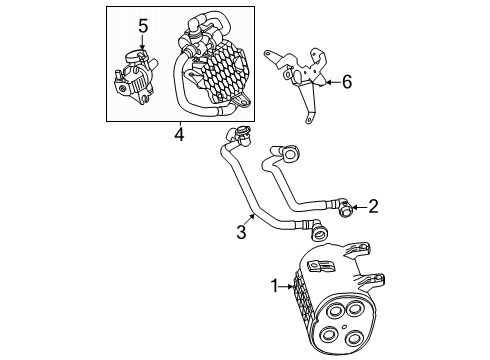 5
6
4
2
3
1