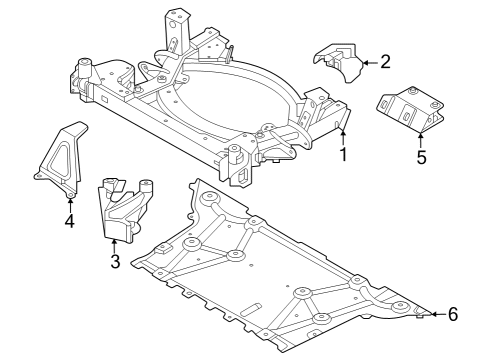 2
1
5
4
3
6