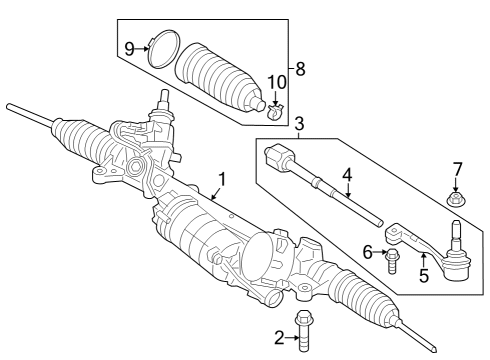 9
8
10
3
1
4
7
6
5
2