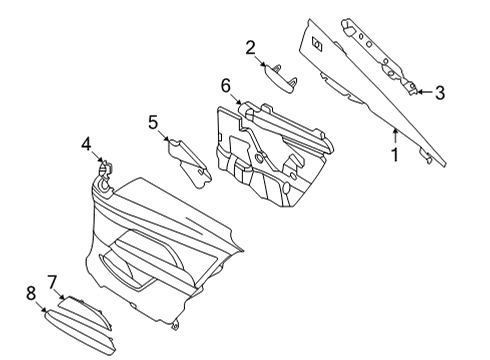 2
3
6
1
5
4
7
8