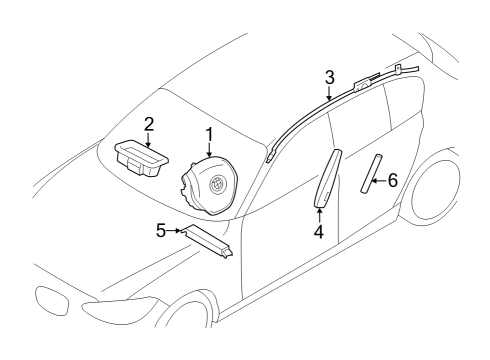 3
2
1
6
5
4