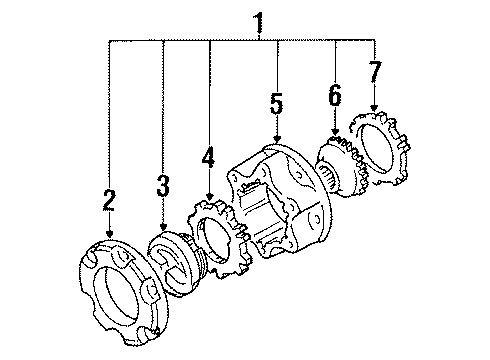 1
2
3
4
5
6
7