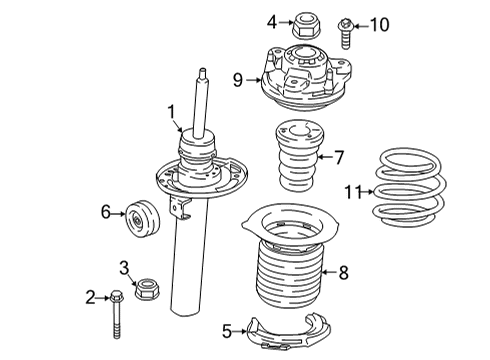 4
10
9
1
7
11
6
8
3
2
5