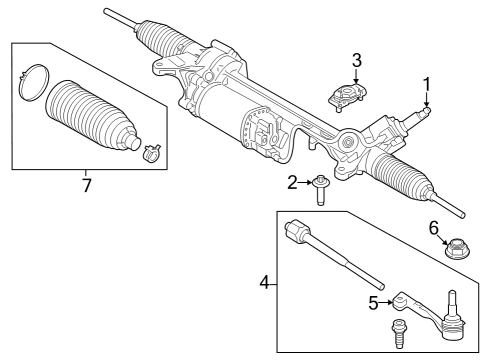 3
1
7
2
6
4
5