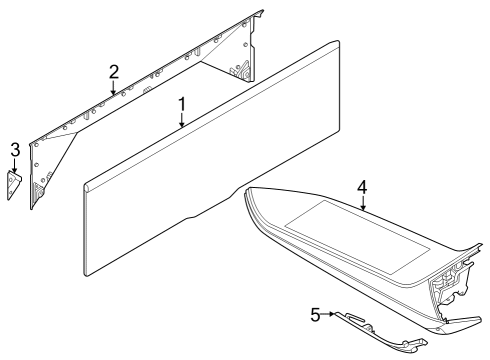 2
1
3
4
5