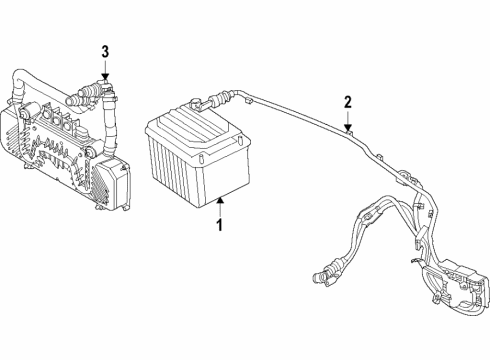 3
2
1