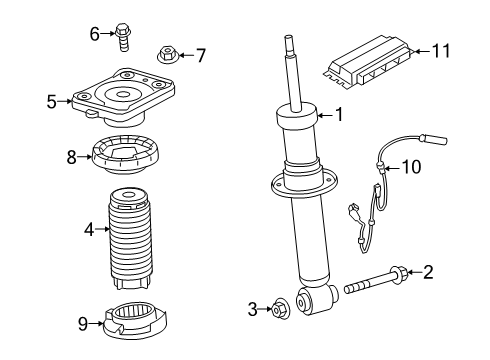 6
7
11
5
1
8
10
4
2
3
9