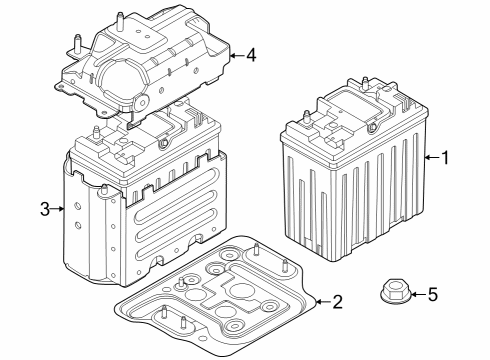 4
1
3
2
5