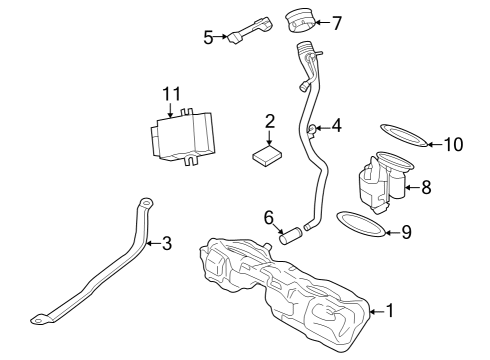 5
7
11
2
4
10
8
6
9
3
1