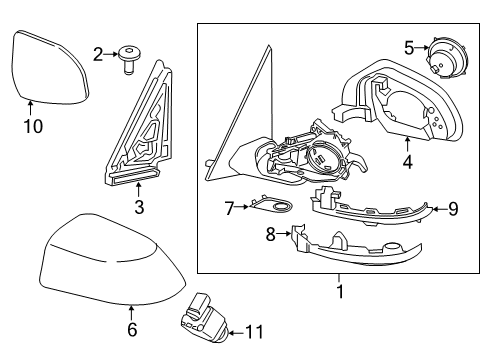 2
10
3
6
11
5
4
7
9
8
1